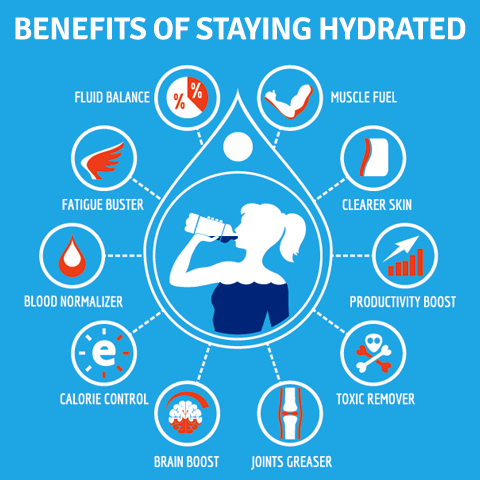 BENEFITS OF STAYING HYDRATED

FLUID BALANCE

%

%

MUSCLE FUEL

FATIGUE BUSTER

CLEARER SKIN

BLOOD NORMALIZER

PRODUCTIVITY BOOST

e

CALORIE CONTROL

TOXIC REMOVER

BRAIN BOOST

JOINTS GREASER