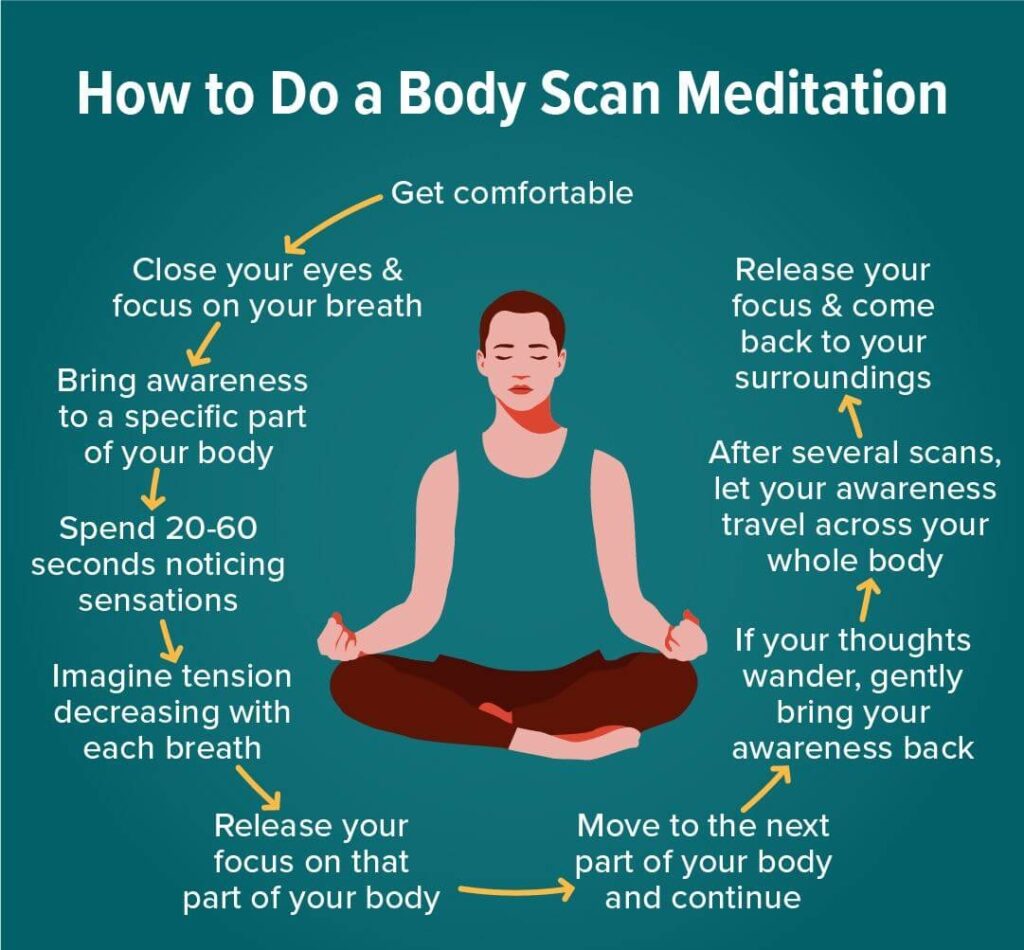 How to Do a Body Scan Meditation

Get comfortable

Close your eyes & focus on your breath

Bring awareness to a specific part of your body

Spend 20-60 seconds noticing sensations

Imagine tension decreasing with each breath

Release your focus on that part of your body

Move to the next part of your body and continue

If your thoughts wander, gently bring your awareness back

After several scans, let your awareness travel across your whole body

Release your focus & come back to your surroundings